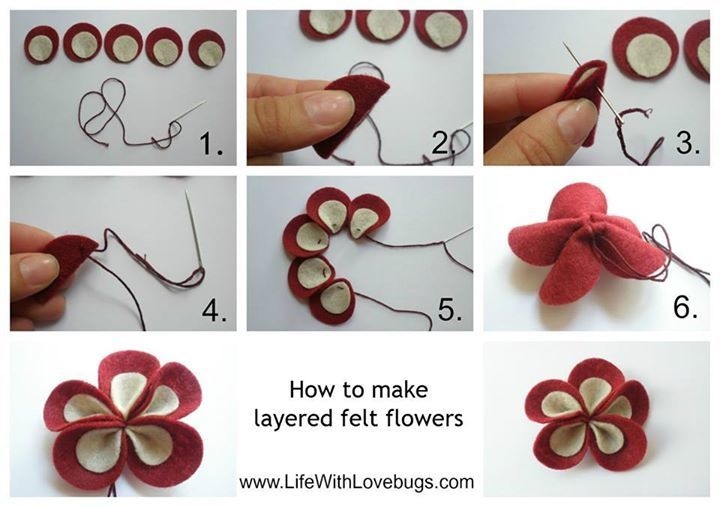 1.

2.

3.

4.

5.

6.

How to make layered felt flowers

www.LifeWithLovebugs.com