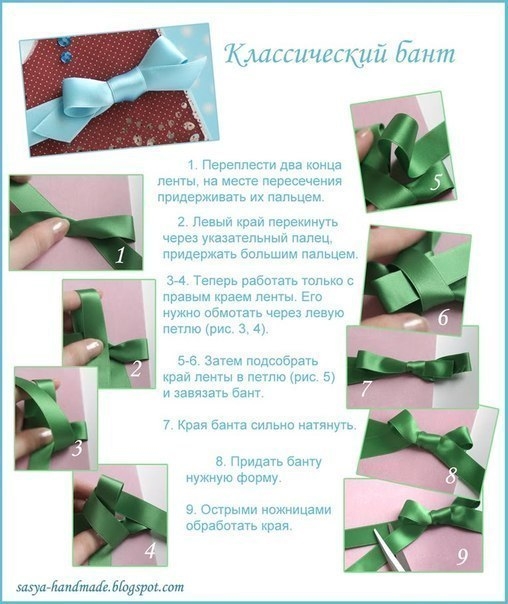 Классический бант

1. Переплести два конца ленты, на месте пересечения придерживать их пальцем.

2. Левый край перекинуть через указательный палец, придержать большим пальцем.

3-4. Теперь работать только с правым краем ленты. Его нужно обмотать через левую петлю (рис. 3, 4).

5-6. Затем подсобрать край ленты в петлю (рис. 5) и завязать бант.

7. Края банта сильно натянуть.

8. Придать банту нужную форму.

9. Острыми ножницами обработать края.

1
2
3
4
5
6
7
8
9

sasya-handmade.blogspot.com