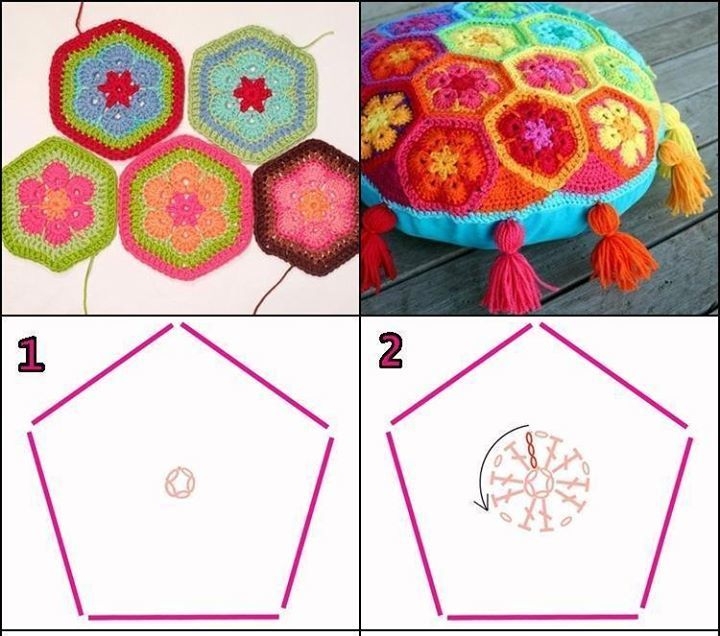 1

2