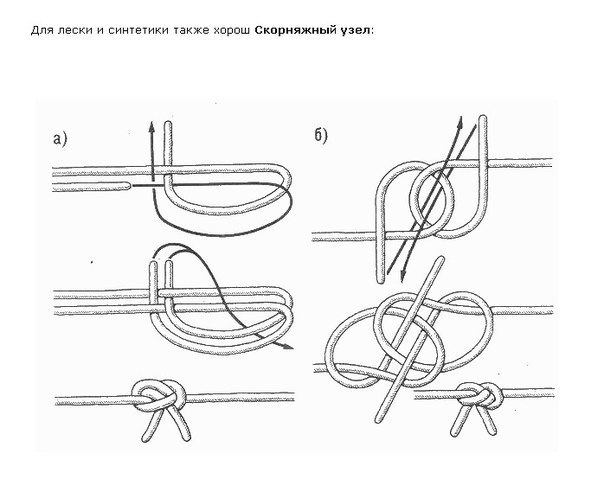 Для лески и синтетики также хорош Скорняжный узел:

а)

б)