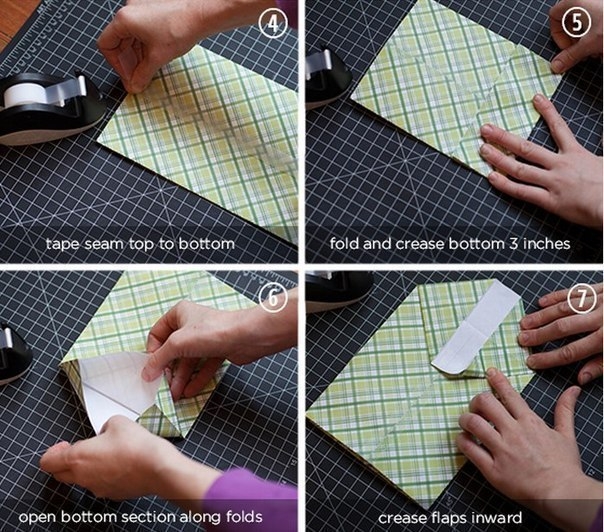 4
tape seam top to bottom

5
fold and crease bottom 3 inches

6
open bottom section along folds

7
crease flaps inward