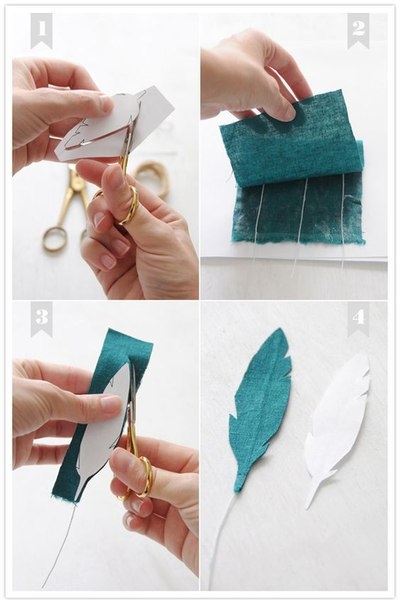 1

2

3

4