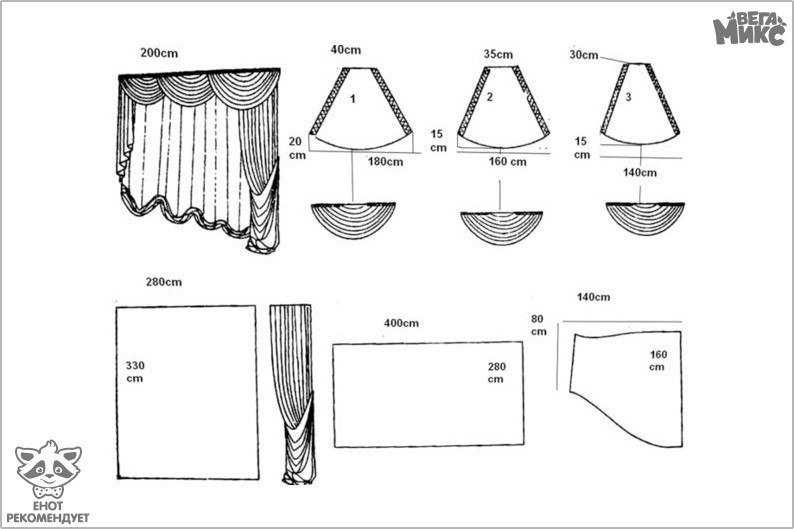 ВЕГА МИКС

200cm

40cm
1
20 cm
180cm

35cm
2
15 cm
160 cm

30cm
3
15 cm
140cm

280cm
330 cm

400cm
280 cm

140cm
80 cm
160 cm

ЕНОТ РЕКОМЕНДУЕТ