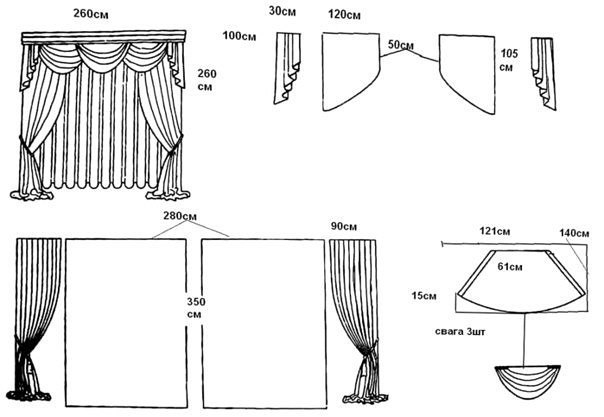 260см

260
см

30см

120см

100см

50см

105
см

280см

90см

350
см

121см

140см

61см

15см

свага 3шт