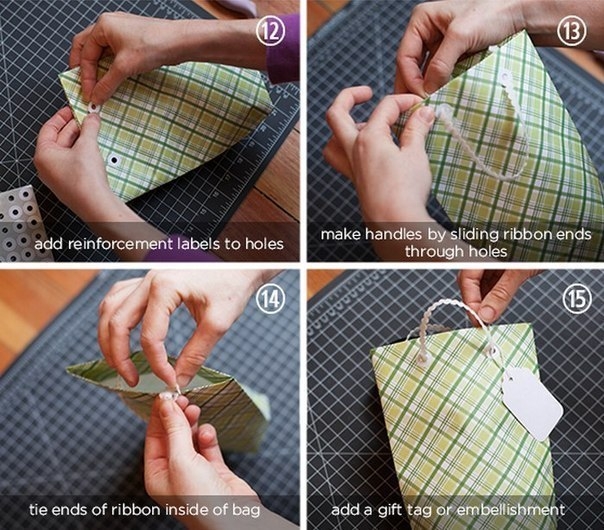 12

add reinforcement labels to holes

13

make handles by sliding ribbon ends through holes

14

tie ends of ribbon inside of bag

15

add a gift tag or embellishment